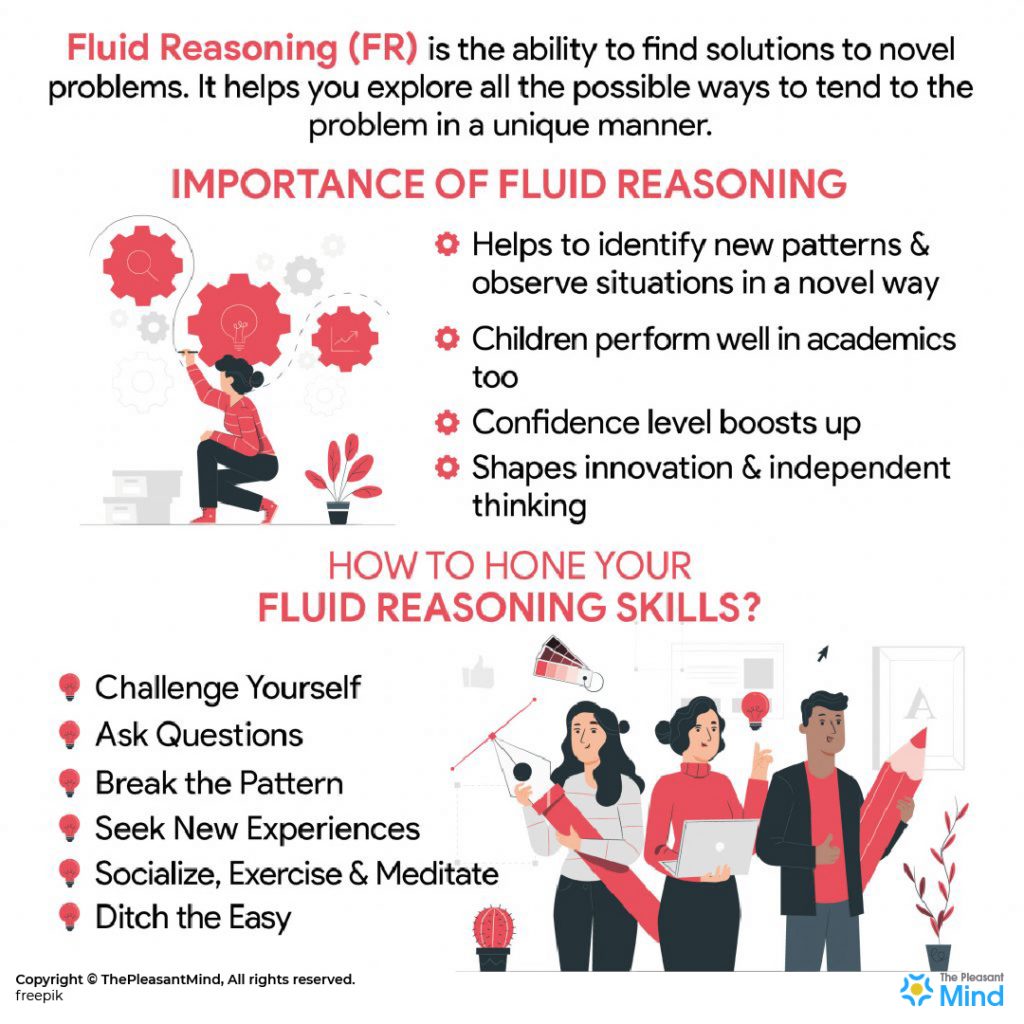 Fluid Reasoning (FR) is the ability to find solutions to novel problems. It helps you explore all the possible ways to tend to the problem in a unique manner.

IMPORTANCE OF FLUID REASONING

Helps to identify new patterns & observe situations in a novel way

Children perform well in academics too

Confidence level boosts up

Shapes innovation & independent thinking

HOW TO HONE YOUR
FLUID REASONING SKILLS?

Challenge Yourself
Ask Questions
Break the Pattern
Seek New Experiences
Socialize, Exercise & Meditate
Ditch the Easy

A

Copyright © ThePleasantMind, All rights reserved.
freepik

The Pleasant Mind